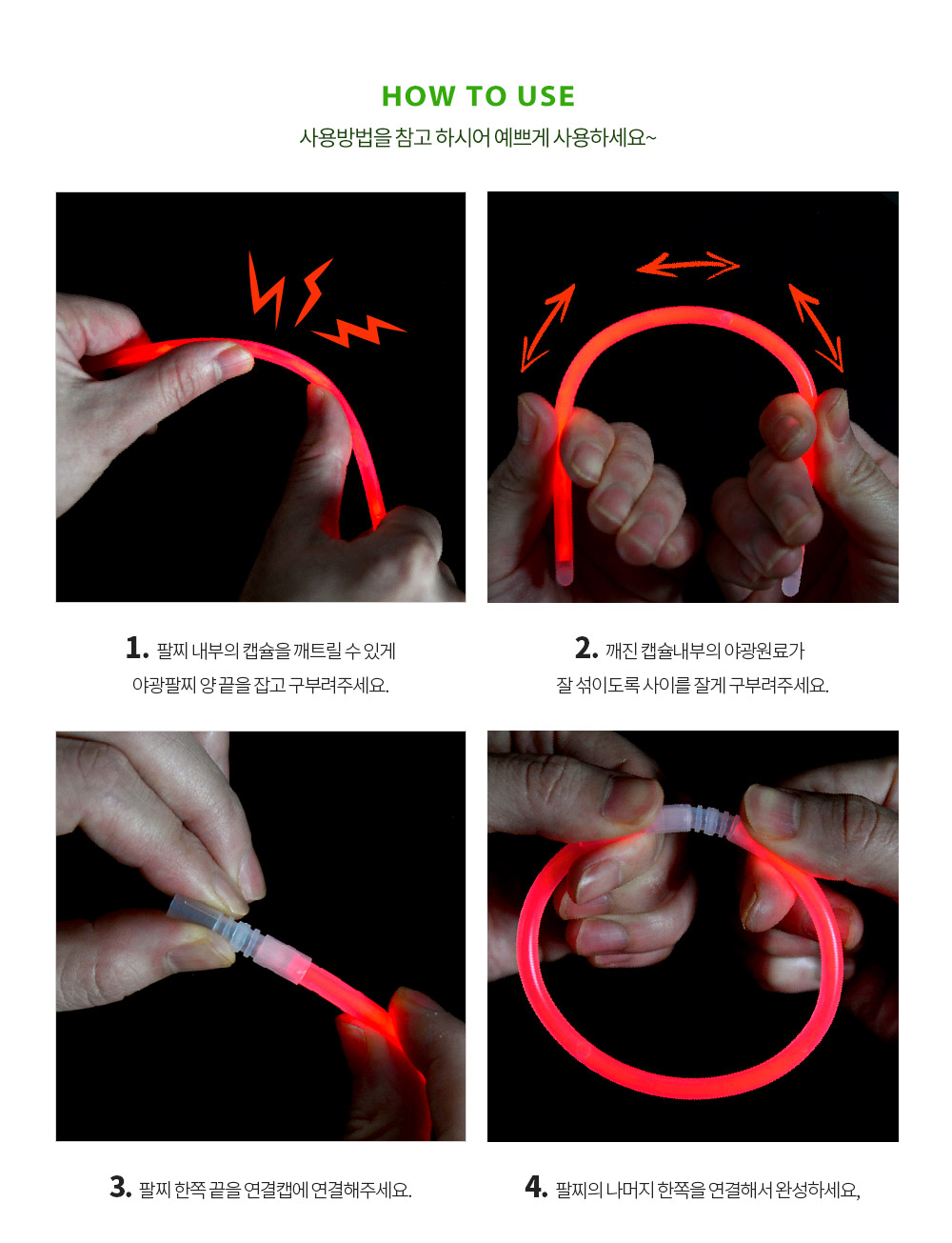 HOW TO USE

사용방법을 참고 하시어 예쁘게 사용하세요~

1. 팔찌 내부의 캡슐을 깨트릴 수 있게 야광팔찌 양 끝을 잡고 구부려주세요.

2. 깨진 캡슐내부의 야광원료가 잘 섞이도록 사이를 잘게 구부려주세요.

3. 팔찌 한쪽 끝을 연결캡에 연결해주세요.

4. 팔찌의 나머지 한쪽을 연결해서 완성하세요,